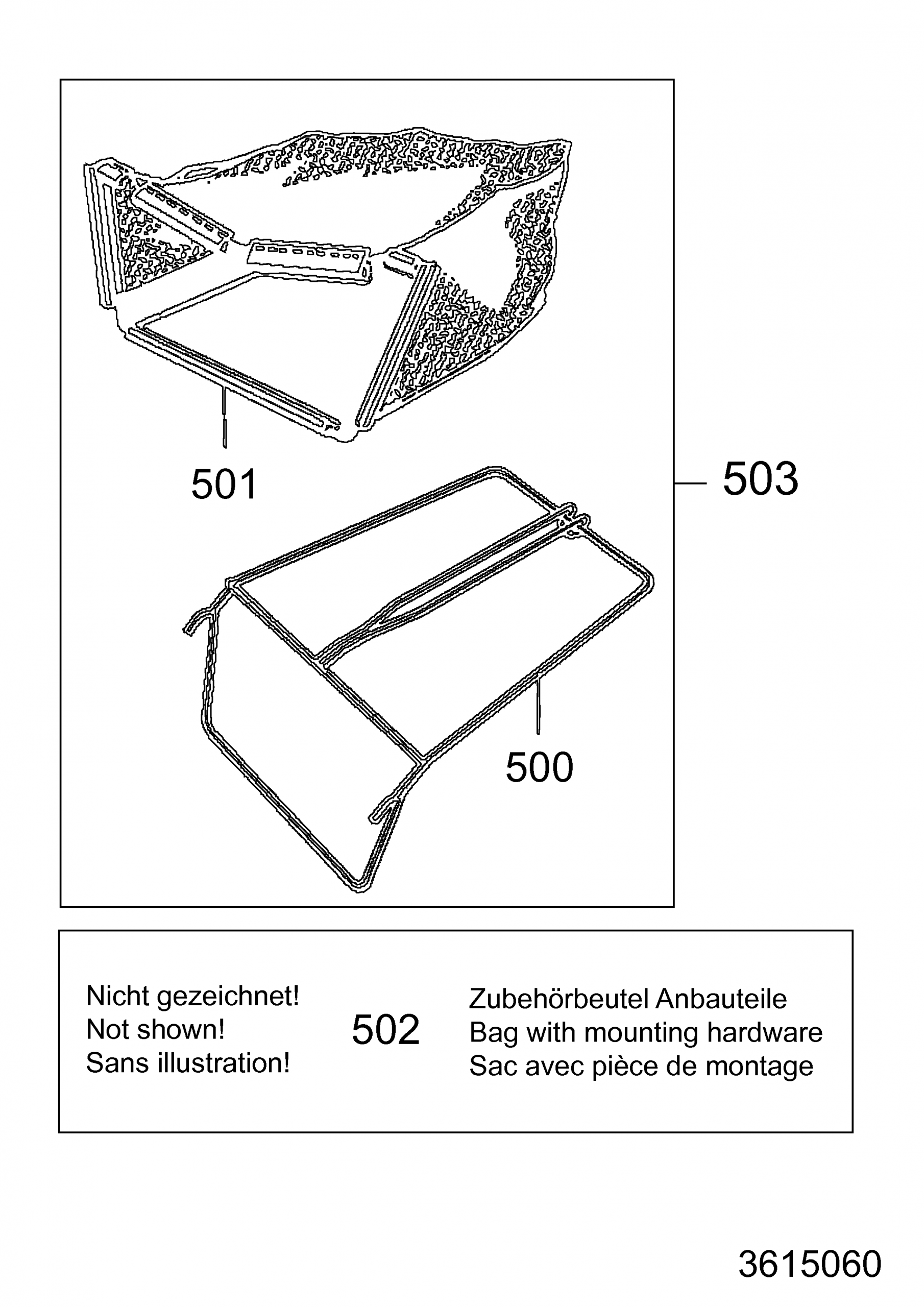 501

503

500

Nicht gezeichnet!
Not shown!
Sans illustration!

502

Zubehörbeutel Anbauteile
Bag with mounting hardware
Sac avec pièce de montage

3615060