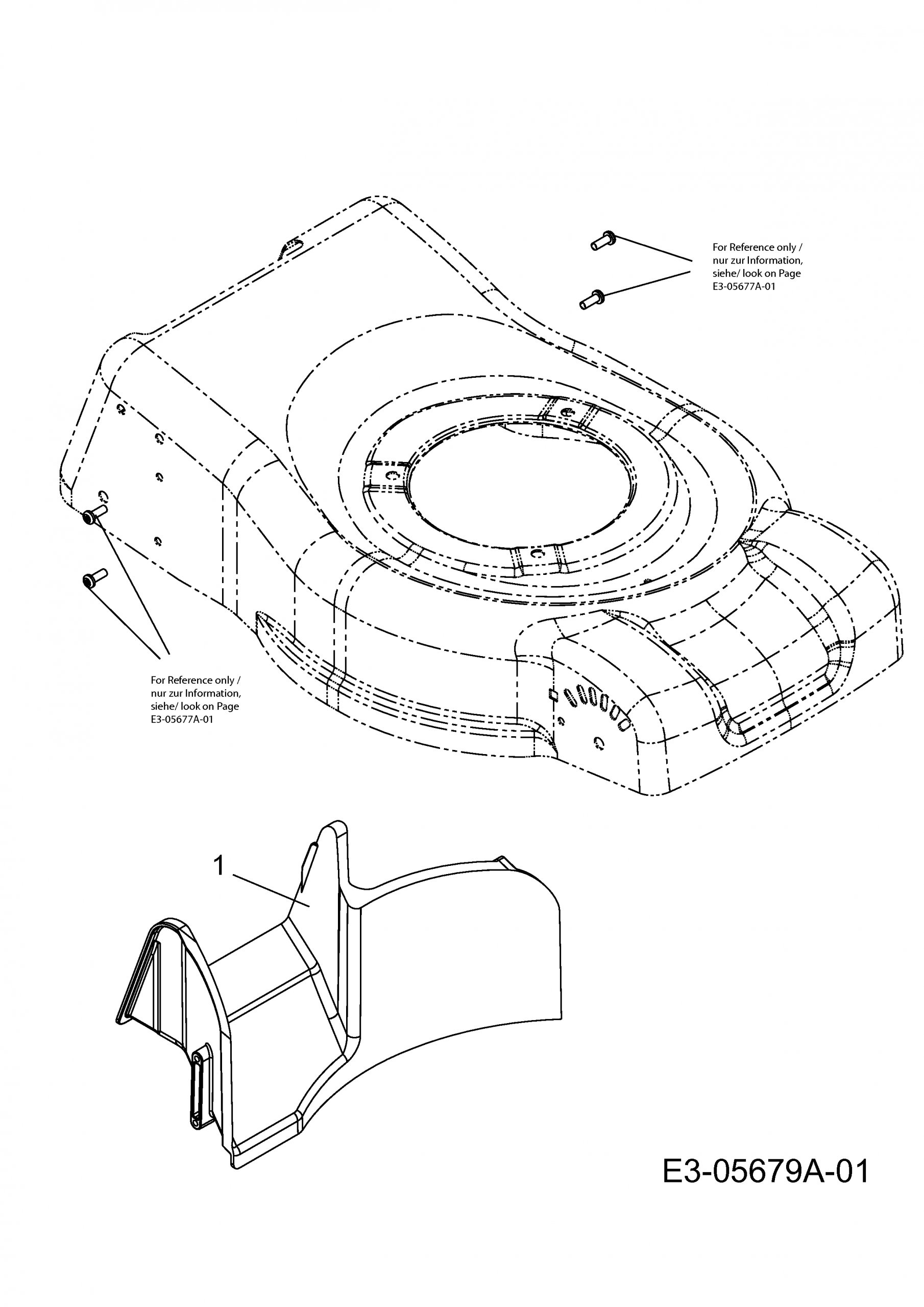 For Reference only / nur zur Information, siehe/ look on Page E3-05677A-01

For Reference only / nur zur Information, siehe/ look on Page E3-05677A-01

1

E3-05679A-01