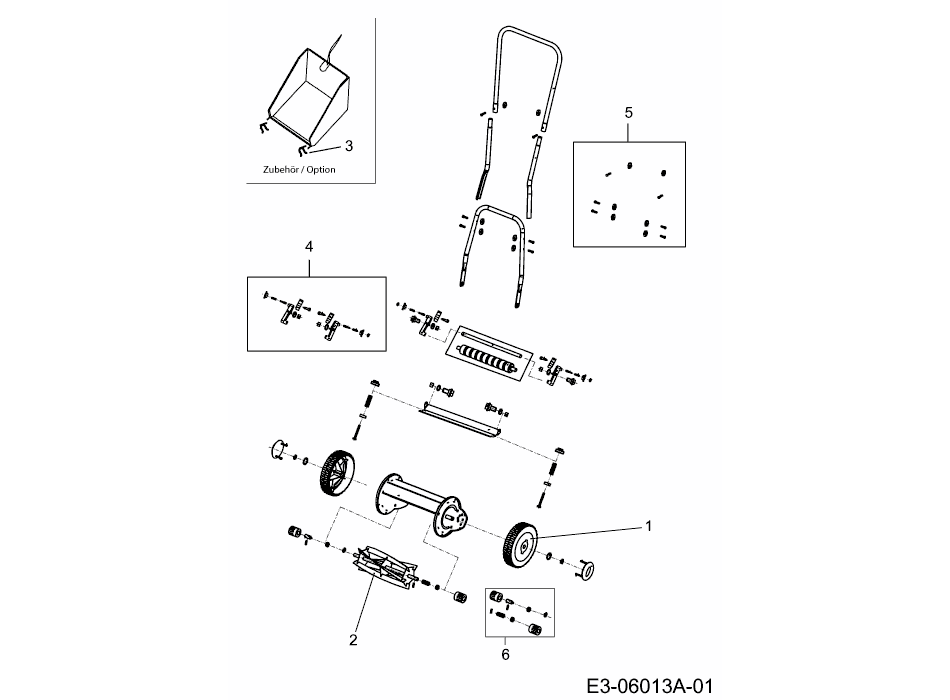 3
Zubehör / Option
5
4
1
2
6
E3-06013A-01